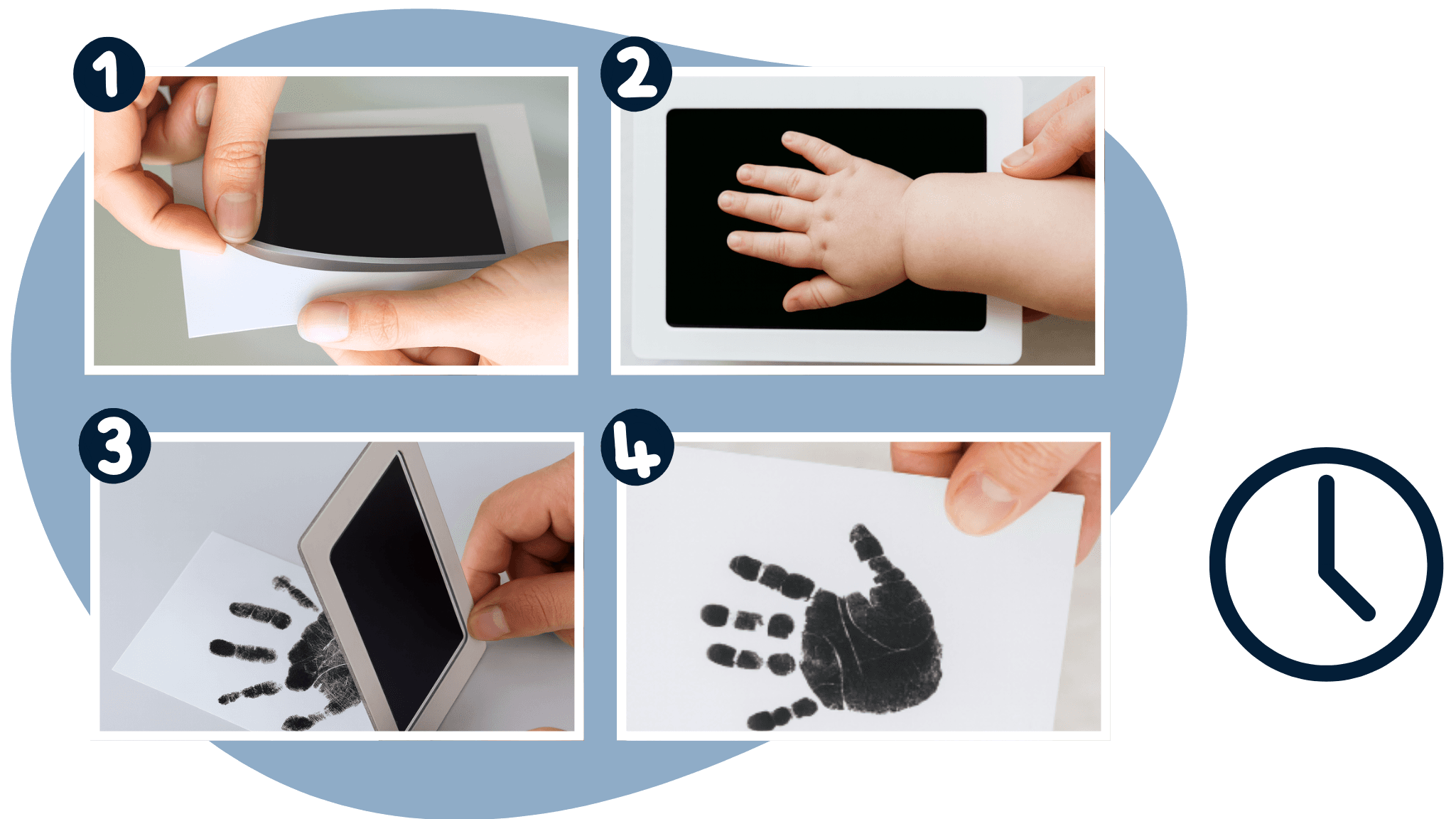 1
2
3
4